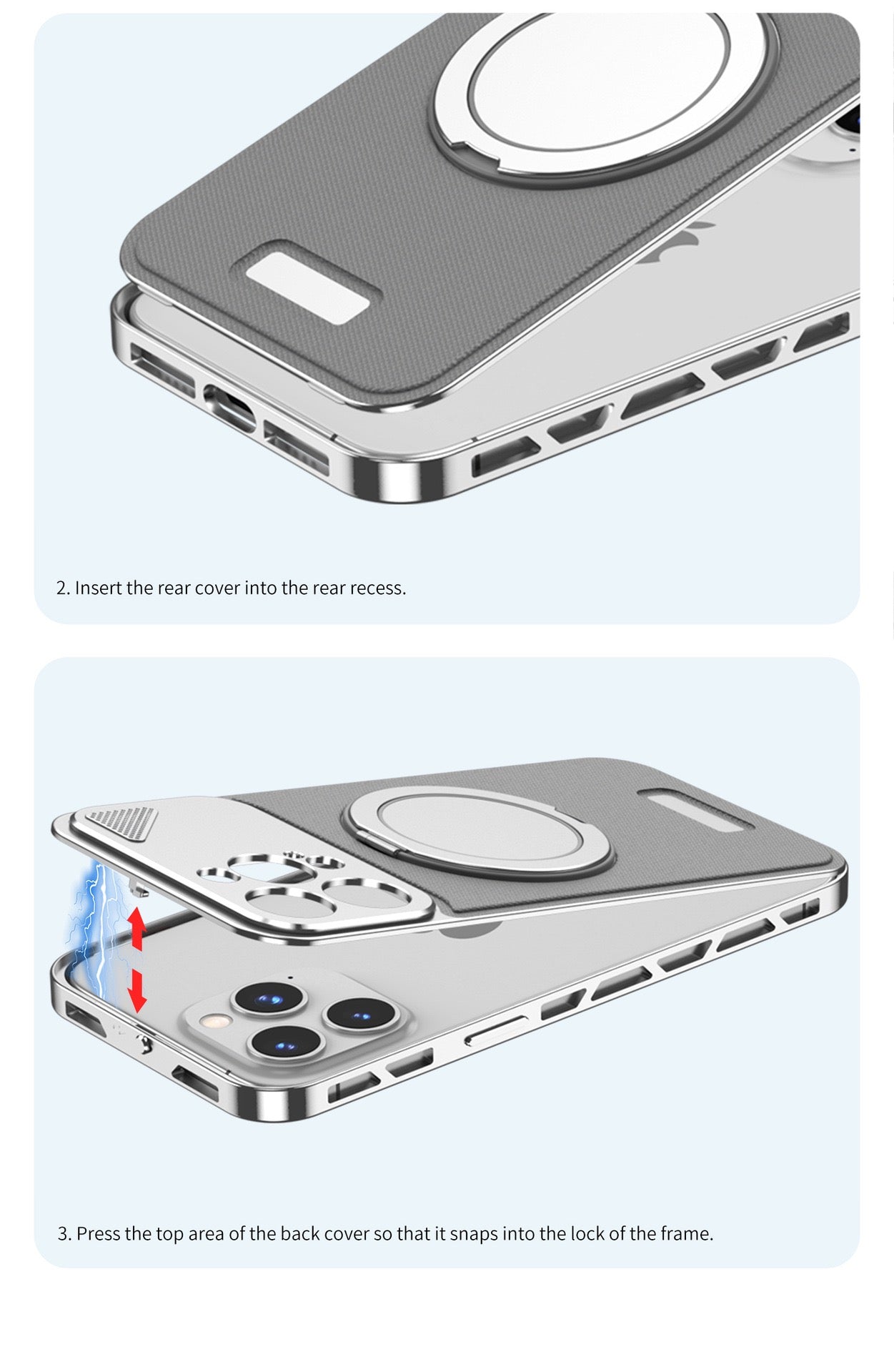 2. Insert the rear cover into the rear recess.

3. Press the top area of the back cover so that it snaps into the lock of the frame.