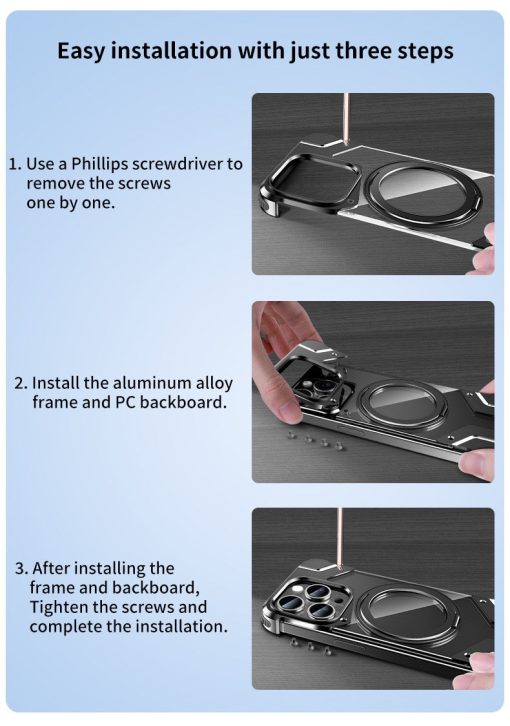 Easy installation with just three steps

1. Use a Phillips screwdriver to remove the screws one by one.

2. Install the aluminum alloy frame and PC backboard.

3. After installing the frame and backboard, Tighten the screws and complete the installation.