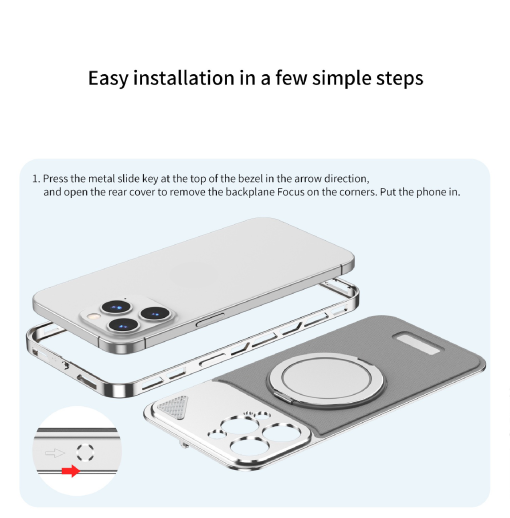 Easy installation in a few simple steps

1. Press the metal slide key at the top of the bezel in the arrow direction, and open the rear cover to remove the backplane Focus on the corners. Put the phone in.